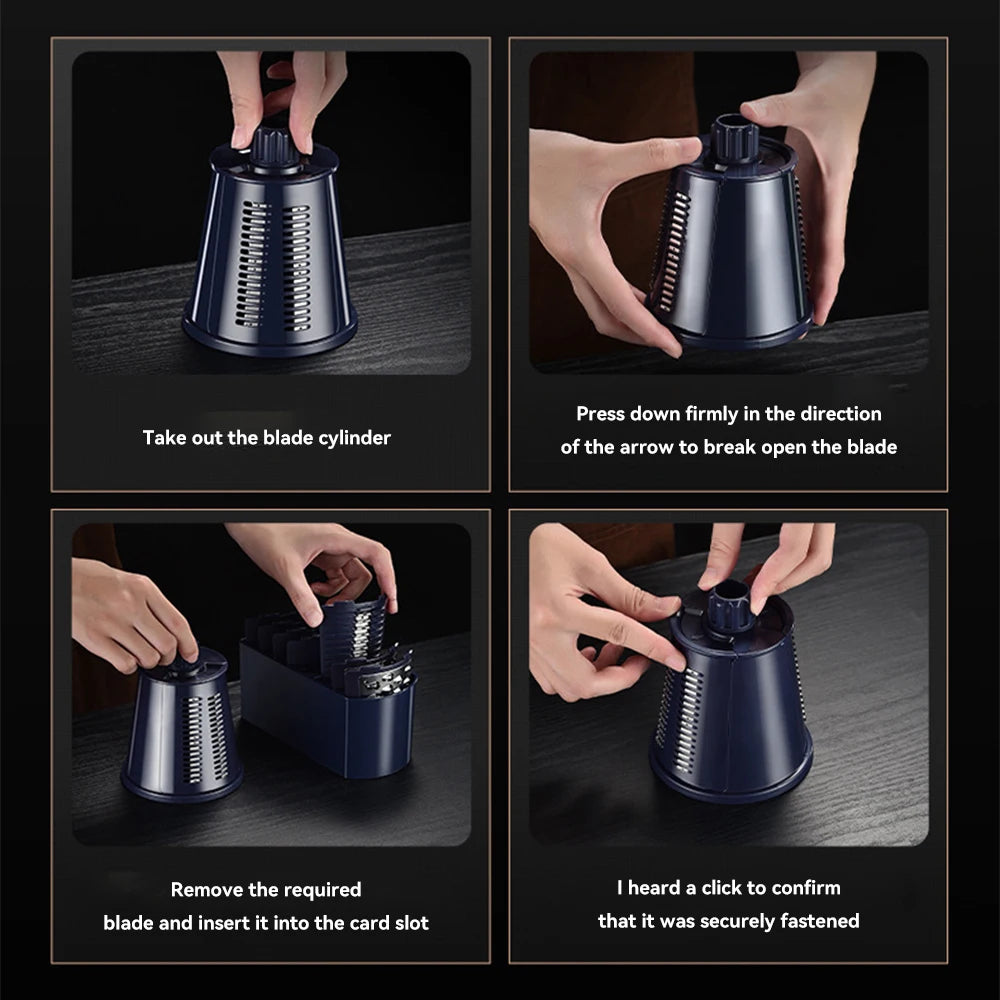 Take out the blade cylinder

Press down firmly in the direction of the arrow to break open the blade

Remove the required blade and insert it into the card slot

I heard a click to confirm that it was securely fastened