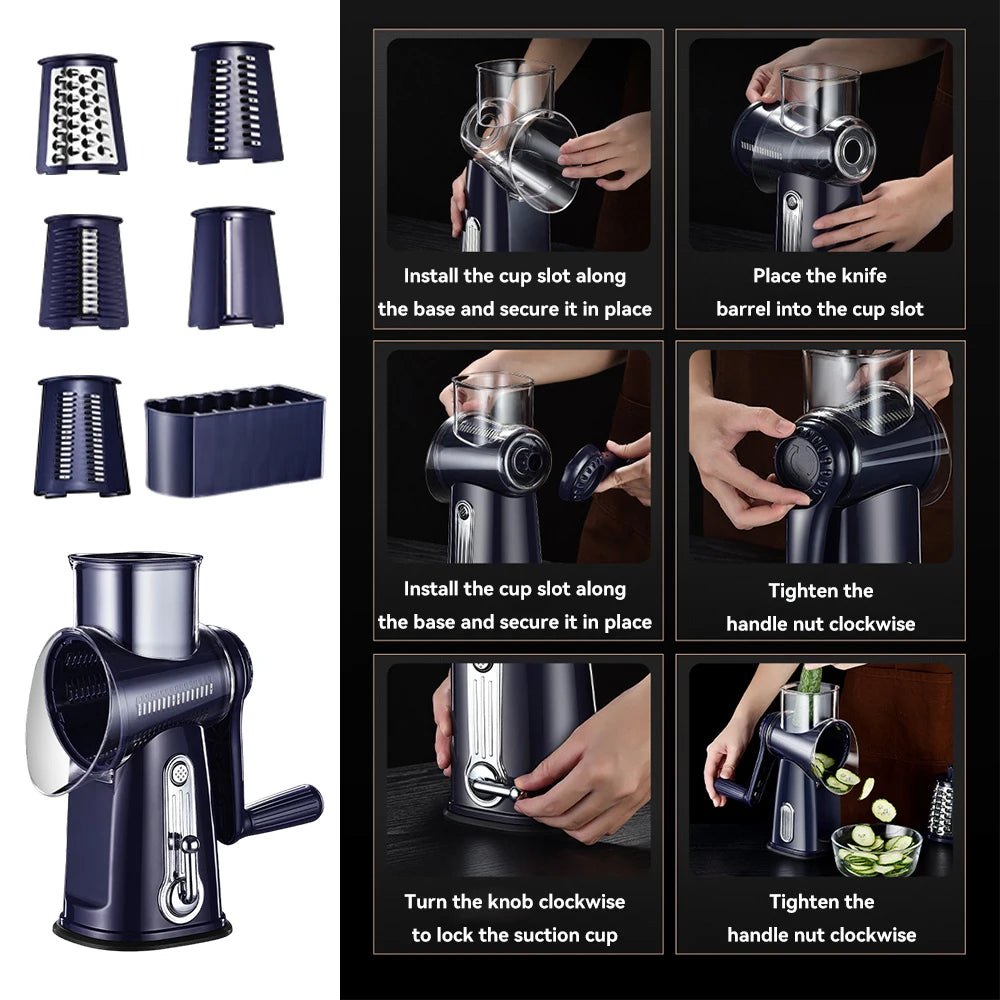 Install the cup slot along the base and secure it in place

Place the knife barrel into the cup slot

Install the cup slot along the base and secure it in place

Tighten the handle nut clockwise

Turn the knob clockwise to lock the suction cup

Tighten the handle nut clockwise