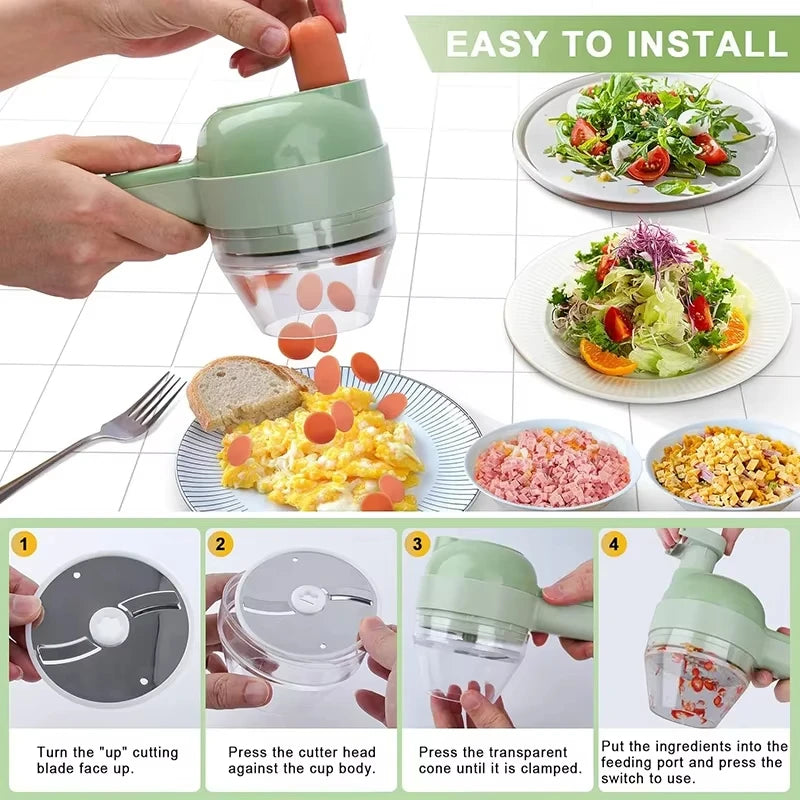 EASY TO INSTALL

1
Turn the "up" cutting blade face up.

2
Press the cutter head against the cup body.

3
Press the transparent cone until it is clamped.

4
Put the ingredients into the feeding port and press the switch to use.