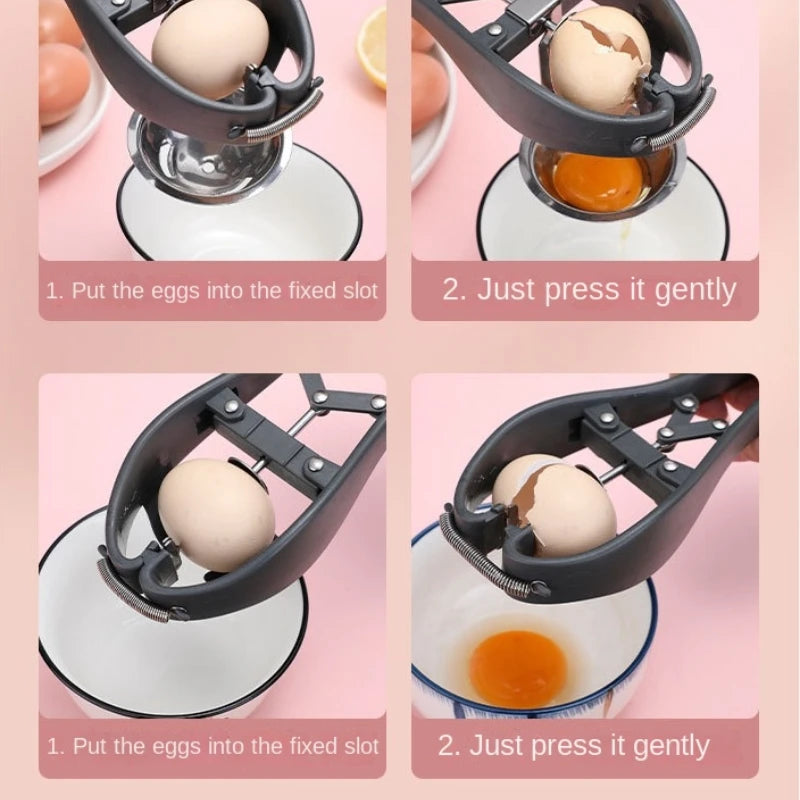 1. Put the eggs into the fixed slot

2. Just press it gently

1. Put the eggs into the fixed slot

2. Just press it gently