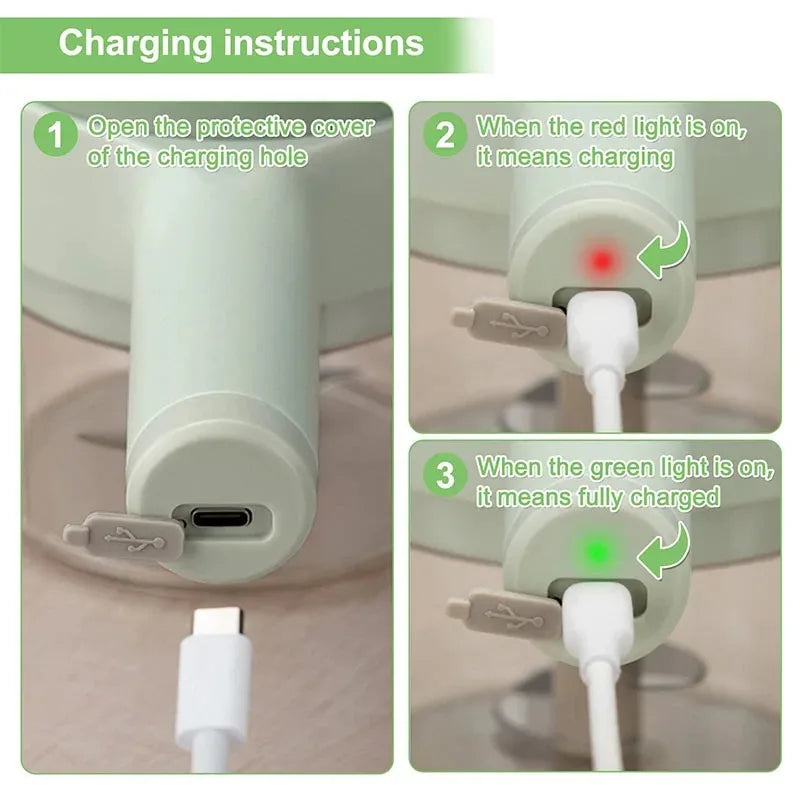 Charging instructions

1 Open the protective cover of the charging hole

2 When the red light is on, it means charging

3 When the green light is on, it means fully charged